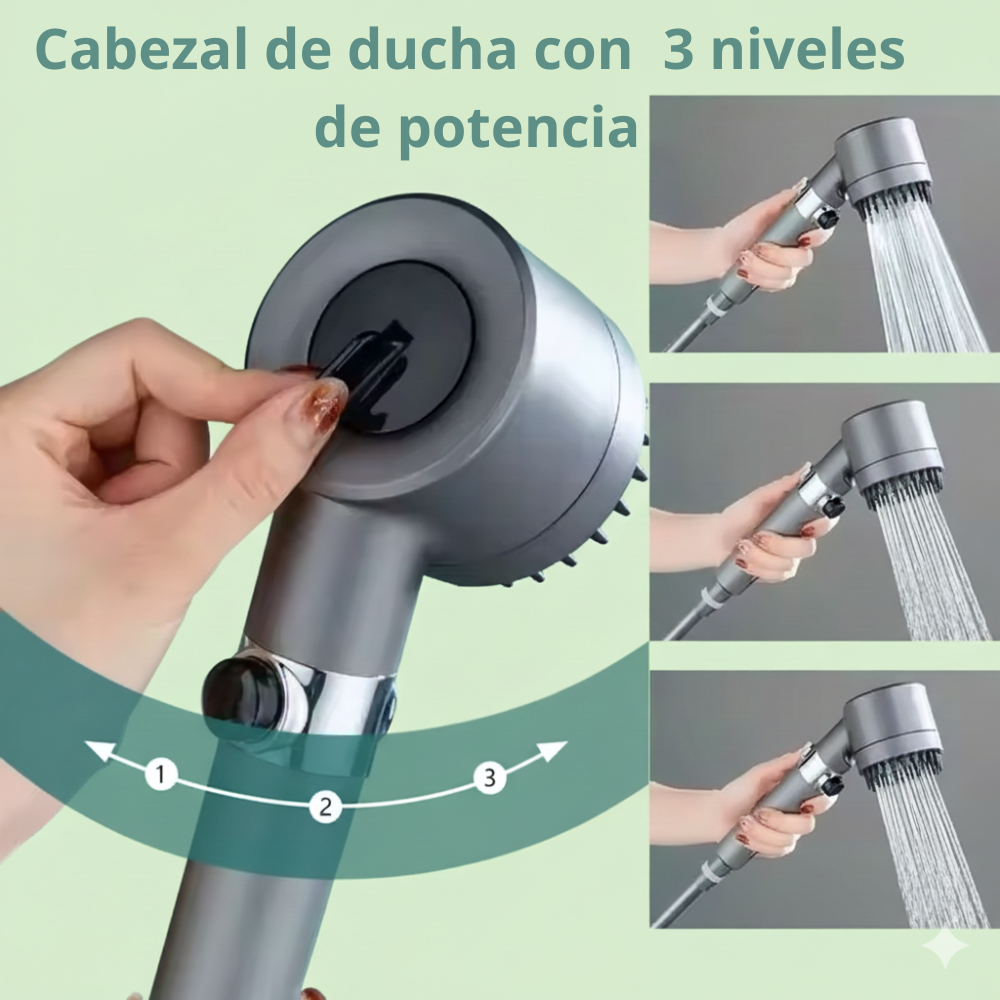 Cabezal de ducha con 3 niveles de potencia

1
2
3