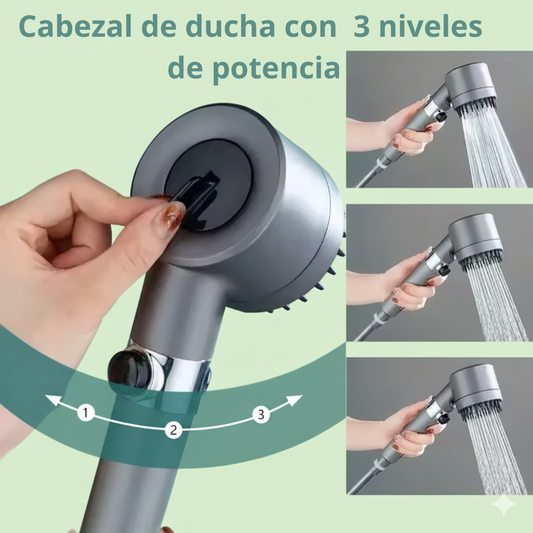 Cabezal de ducha con 3 niveles de potencia

1
2
3